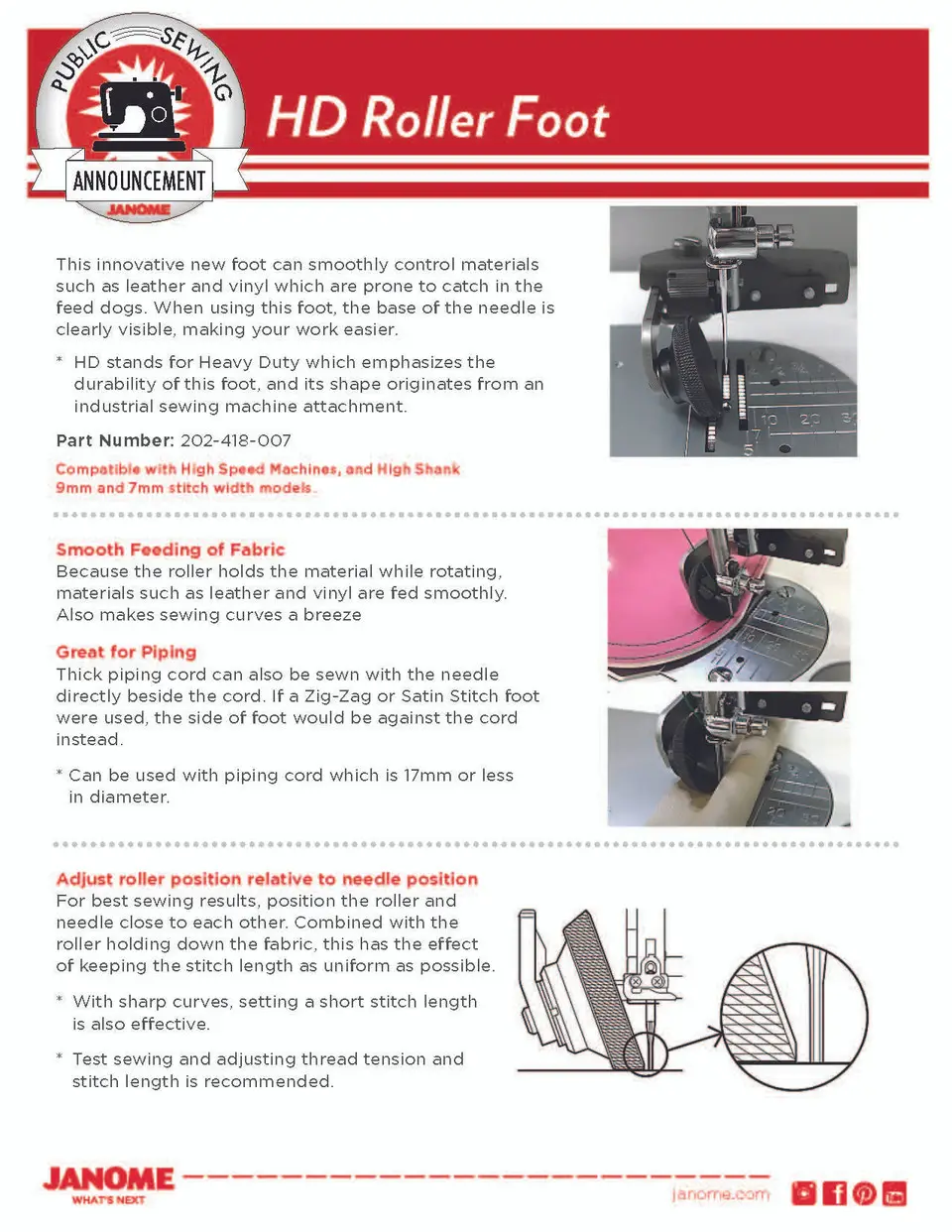 PUBLIC SEWING ANNOUNCEMENT
JANOME

HD Roller Foot

This innovative new foot can smoothly control materials such as leather and vinyl which are prone to catch in the feed dogs. When using this foot, the base of the needle is clearly visible, making your work easier.

* HD stands for Heavy Duty which emphasizes the durability of this foot, and its shape originates from an industrial sewing machine attachment.

Part Number: 202-418-007

Compatible with High Speed Machines, and High Shank 9mm and 7mm stitch width models.

Smooth Feeding of Fabric
Because the roller holds the material while rotating, materials such as leather and vinyl are fed smoothly. Also makes sewing curves a breeze

Great for Piping
Thick piping cord can also be sewn with the needle directly beside the cord. If a Zig-Zag or Satin Stitch foot were used, the side of foot would be against the cord instead.

* Can be used with piping cord which is 17mm or less in diameter.

Adjust roller position relative to needle position
For best sewing results, position the roller and needle close to each other. Combined with the roller holding down the fabric, this has the effect of keeping the stitch length as uniform as possible.

* With sharp curves, setting a short stitch length is also effective.

* Test sewing and adjusting thread tension and stitch length is recommended.

JANOME
WHAT'S NEXT

janome.com